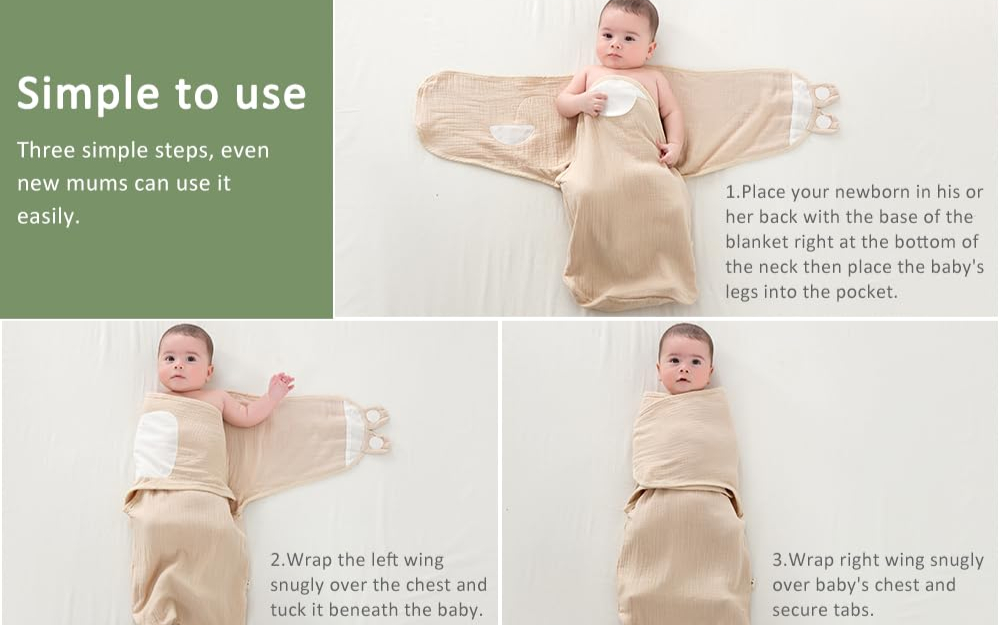 Simple to use

Three simple steps, even new mums can use it easily.

1.Place your newborn in his or her back with the base of the blanket right at the bottom of the neck then place the baby's legs into the pocket.

2.Wrap the left wing snugly over the chest and tuck it beneath the baby.

3.Wrap right wing snugly over baby's chest and secure tabs.